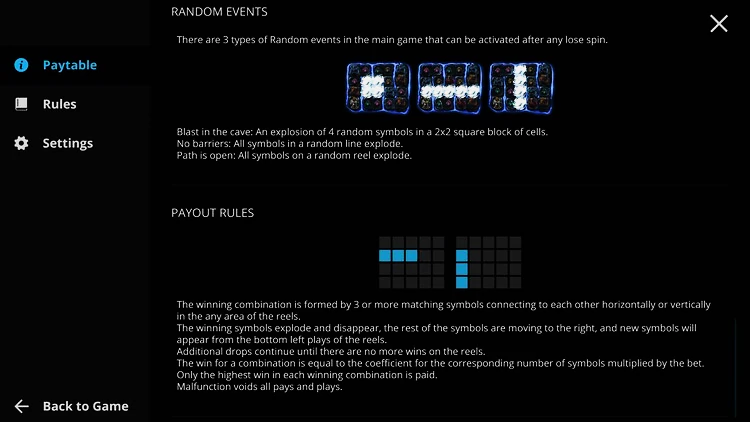 Paytable

Rules

Settings

Back to Game

RANDOM EVENTS

There are 3 types of Random events in the main game that can be activated after any lose spin.

Blast in the cave: An explosion of 4 random symbols in a 2x2 square block of cells.
No barriers: All symbols in a random line explode.
Path is open: All symbols on a random reel explode.

PAYOUT RULES

The winning combination is formed by 3 or more matching symbols connecting to each other horizontally or vertically in the any area of the reels.
The winning symbols explode and disappear, the rest of the symbols are moving to the right, and new symbols will appear from the bottom left plays of the reels.
Additional drops continue until there are no more wins on the reels.
The win for a combination is equal to the coefficient for the corresponding number of symbols multiplied by the bet.
Only the highest win in each winning combination is paid.
Malfunction voids all pays and plays.